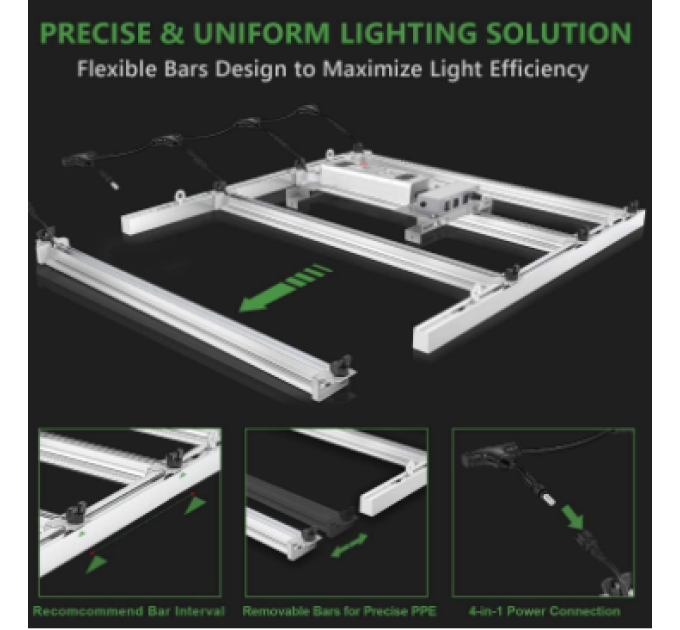 PRECISE & UNIFORM LIGHTING SOLUTION
Flexible Bars Design to Maximize Light Efficiency

Recomcommend Bar Interval

Removable Bars for Precise PPE

4-in-1 Power Connection