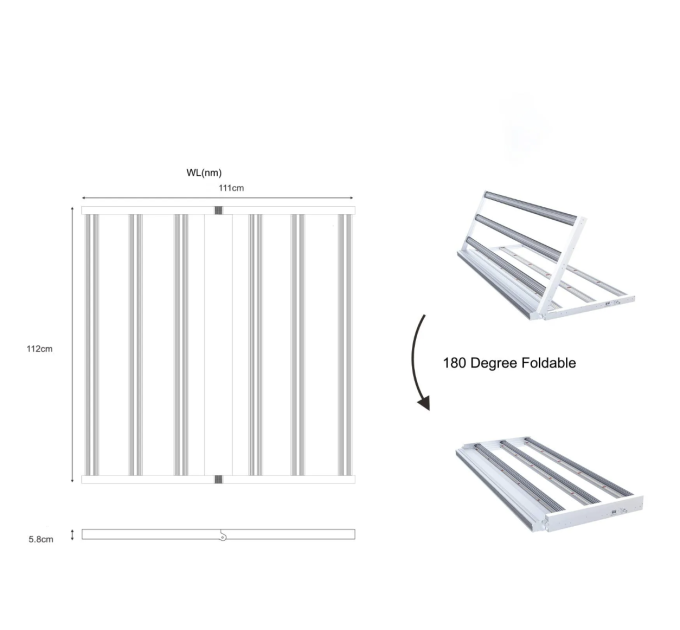 WL(nm)
111cm
112cm
5.8cm
180 Degree Foldable