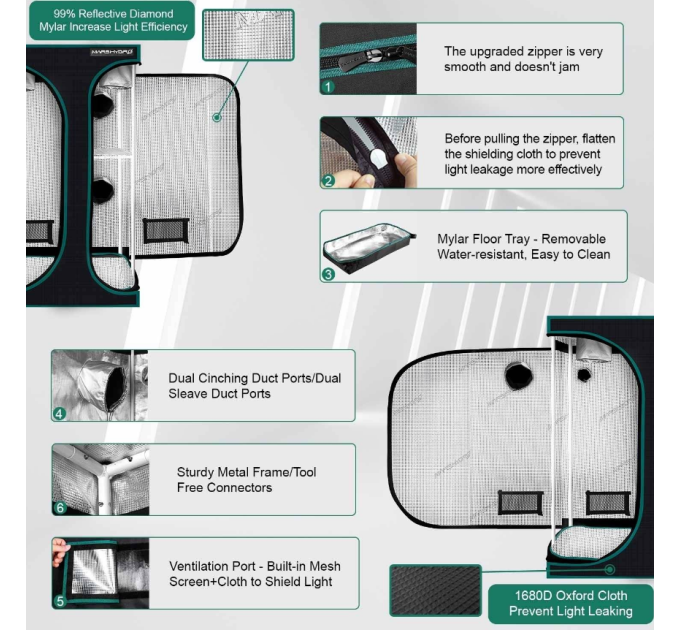 99% Reflective Diamond Mylar Increase Light Efficiency

MARSHYDRO

1
The upgraded zipper is very smooth and doesn't jam

2
Before pulling the zipper, flatten the shielding cloth to prevent light leakage more effectively

3
Mylar Floor Tray - Removable Water-resistant, Easy to Clean

4
Dual Cinching Duct Ports/Dual Sleave Duct Ports

6
Sturdy Metal Frame/Tool Free Connectors

5
Ventilation Port - Built-in Mesh Screen+Cloth to Shield Light

1680D Oxford Cloth Prevent Light Leaking