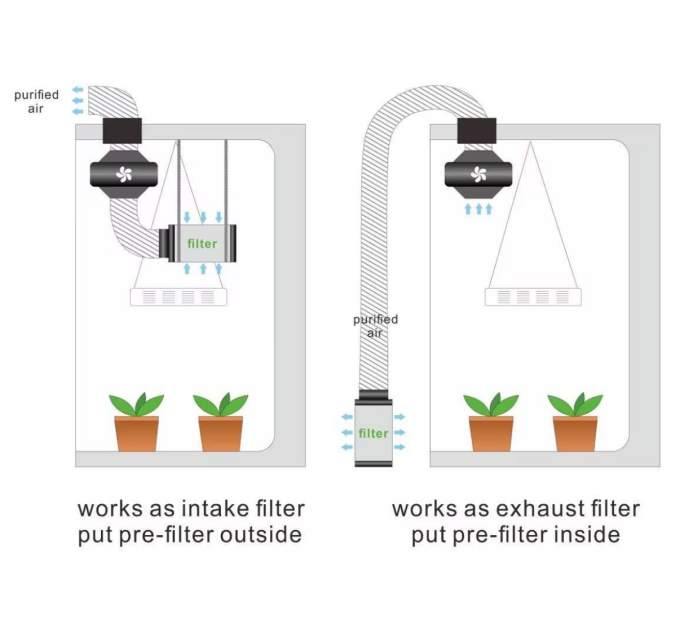 purified air

filter

works as intake filter
put pre-filter outside

purified air

filter

works as exhaust filter
put pre-filter inside