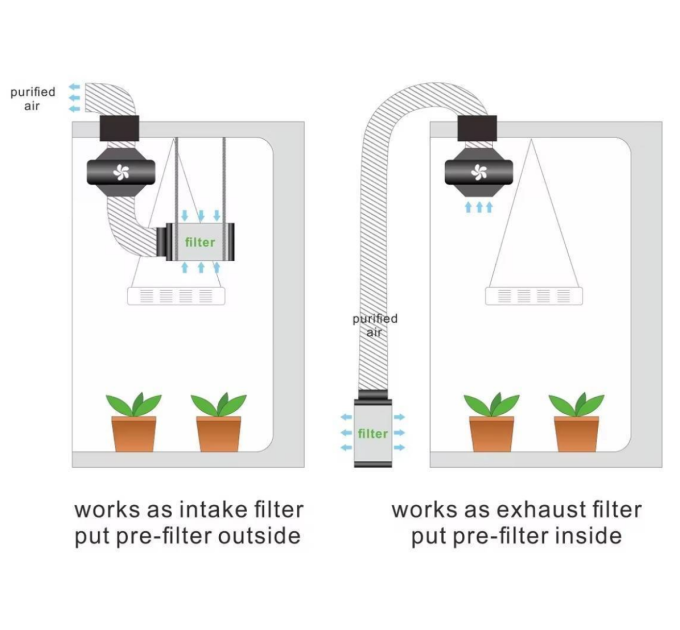 purified air

filter

works as intake filter
put pre-filter outside

purified air

filter

works as exhaust filter
put pre-filter inside