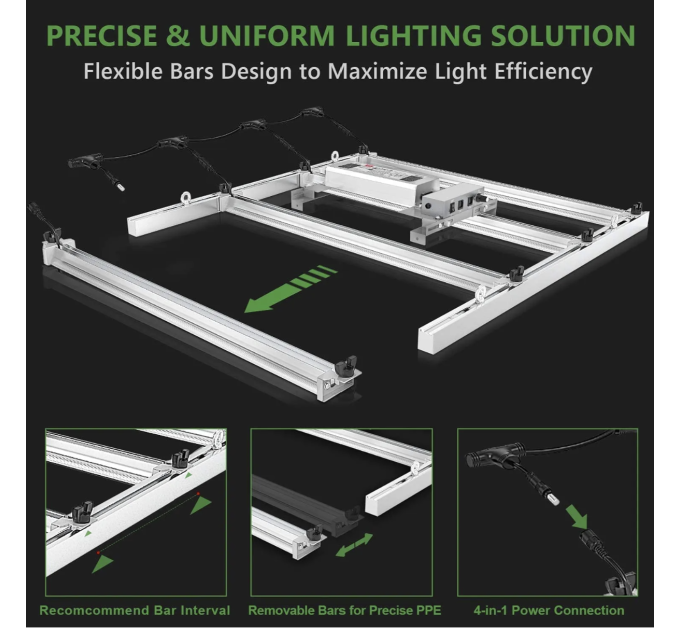 PRECISE & UNIFORM LIGHTING SOLUTION

Flexible Bars Design to Maximize Light Efficiency

Recomcommend Bar Interval

Removable Bars for Precise PPE

4-in-1 Power Connection