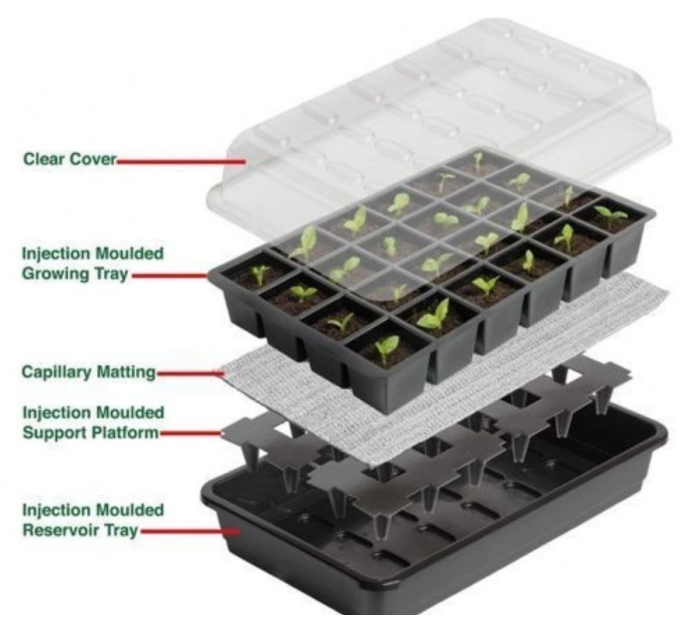 Clear Cover

Injection Moulded
Growing Tray

Capillary Matting

Injection Moulded
Support Platform

Injection Moulded
Reservoir Tray